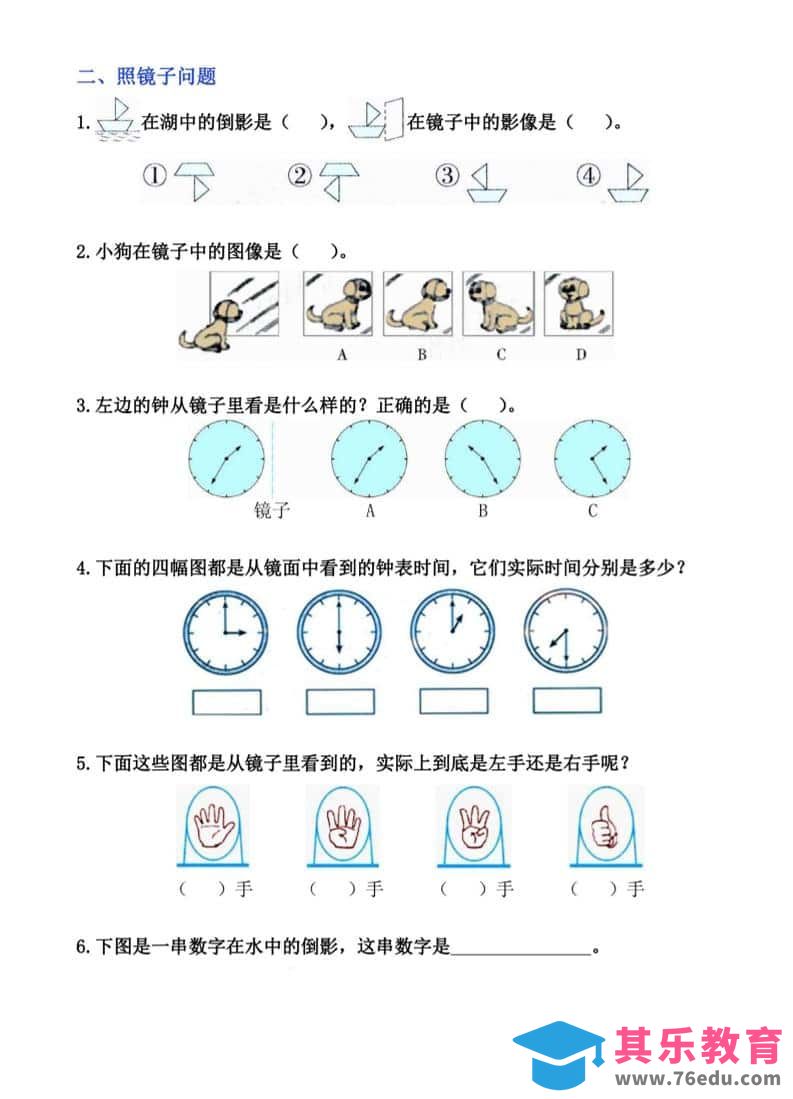 二、照镜子问题

1. 在湖中的倒影是（　　），在镜子中的影像是（　　）。

① ② ③ ④

2. 小狗在镜子中的图像是（　　）。

A　B　C　D

3. 左边的钟从镜子里看是什么样的？正确的是（　　）。

镜子　A　B　C

4. 下面的四幅图都是从镜面中看到的钟表时间，它们实际时间分别是多少？

5. 下面这些图都是从镜子里看到的，实际上到底是左手还是右手呢？

（　）手　（　）手　（　）手　（　）手

6. 下图是一串数字在水中的倒影，这串数字是______________。

其乐教育
www.76edu.com