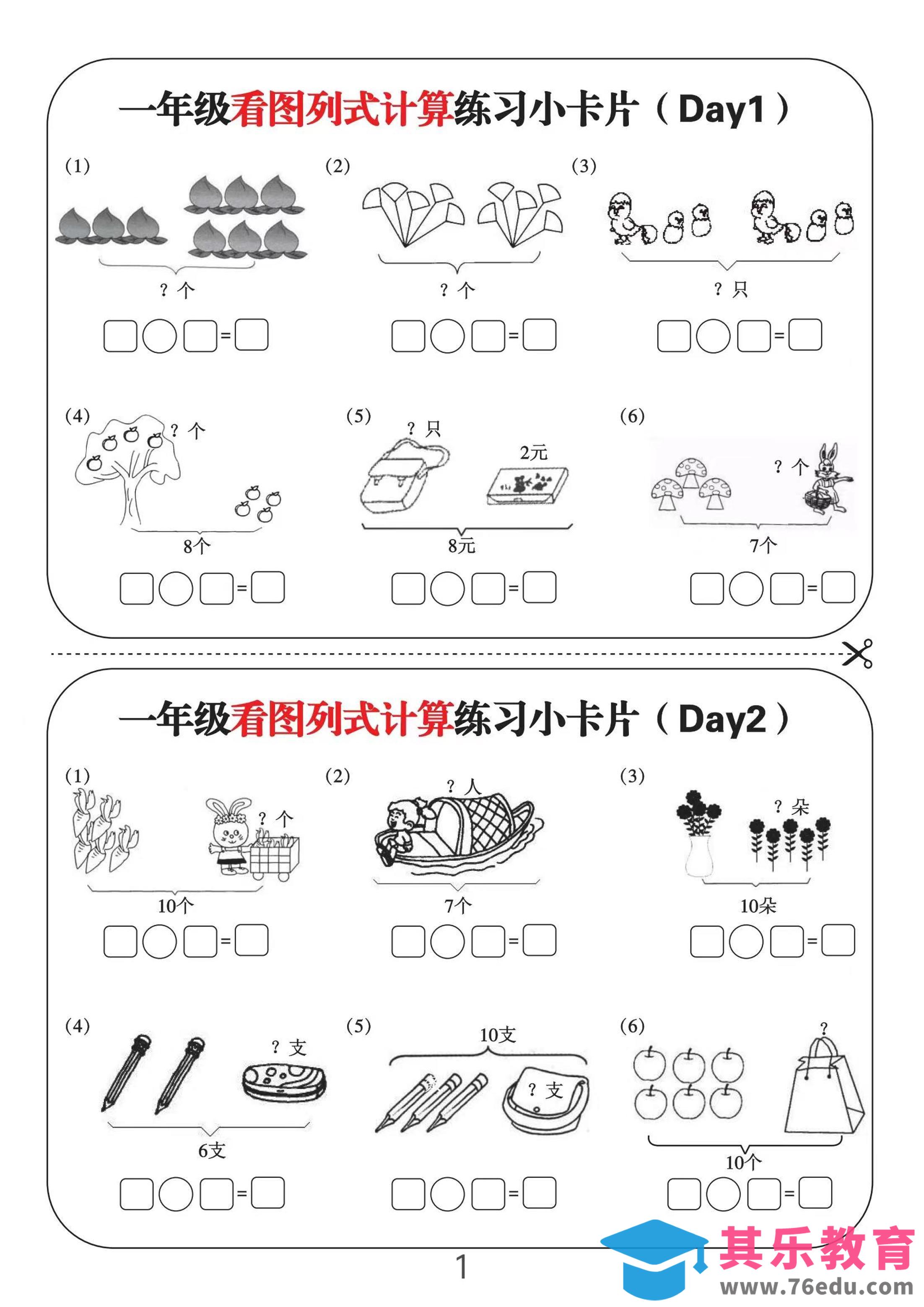 一年级看图列式计算练习小卡片（Day1）

(1)
？个
□○□=□

(2)
？个
□○□=□

(3)
？只
□○□=□

(4)
？个
8个
□○□=□

(5)
？只
2元
8元
□○□=□

(6)
？个
7个
□○□=□

一年级看图列式计算练习小卡片（Day2）

(1)
？个
10个
□○□=□

(2)
？人
7个
□○□=□

(3)
？朵
10朵
□○□=□

(4)
？支
6支
□○□=□

(5)
10支
？支
□○□=□

(6)
？
10个
□○□=□

1

其乐教育
www.76edu.com